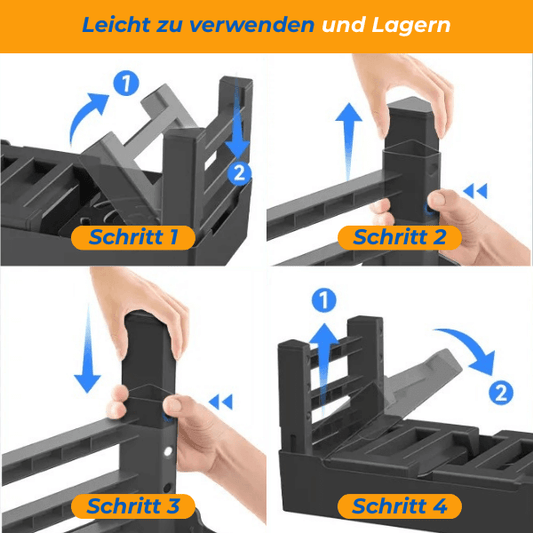 Leicht zu verwenden und Lagern

1

2

Schritt 1

Schritt 2

Schritt 3

1

2

Schritt 4