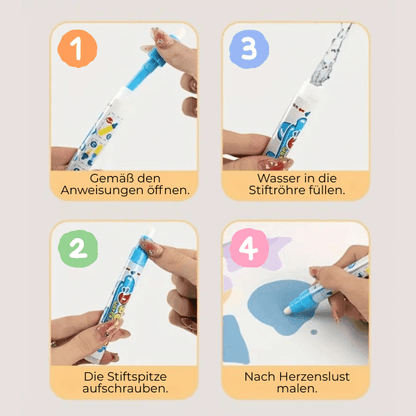 1

Gemäß den Anweisungen öffnen.

3

Wasser in die Stiftröhre füllen.

2

Die Stiftspitze aufschrauben.

4

Nach Herzenslust malen.