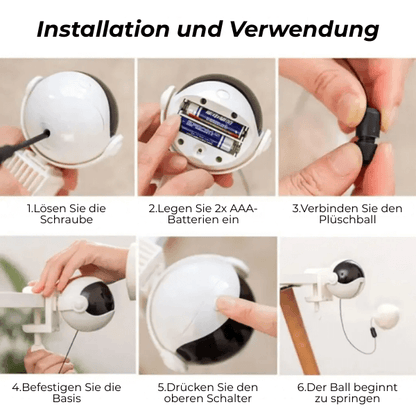 Installation und Verwendung

1.Lösen Sie die Schraube

2.Legen Sie 2x AAA-Batterien ein

3.Verbinden Sie den Plüschball

4.Befestigen Sie die Basis

5.Drücken Sie den oberen Schalter

6.Der Ball beginnt zu springen